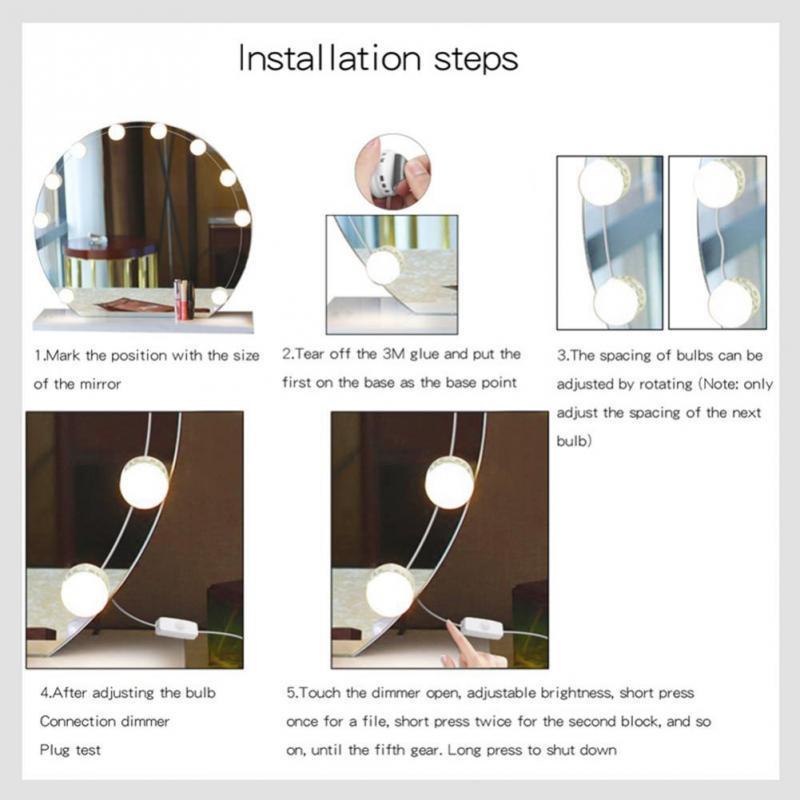 Installation steps

1.Mark the position with the size of the mirror

2.Tear off the 3M glue and put the first on the base as the base point

3.The spacing of bulbs can be adjusted by rotating (Note: only adjust the spacing of the next bulb)

4.After adjusting the bulb
Connection dimmer
Plug test

5.Touch the dimmer open, adjustable brightness, short press once for a file, short press twice for the second block, and so on, until the fifth gear. Long press to shut down